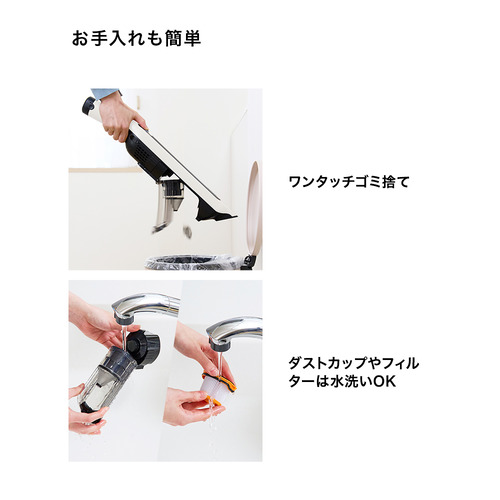 お手入れも簡単

ワンタッチゴミ捨て

ダストカップやフィルターは水洗いOK