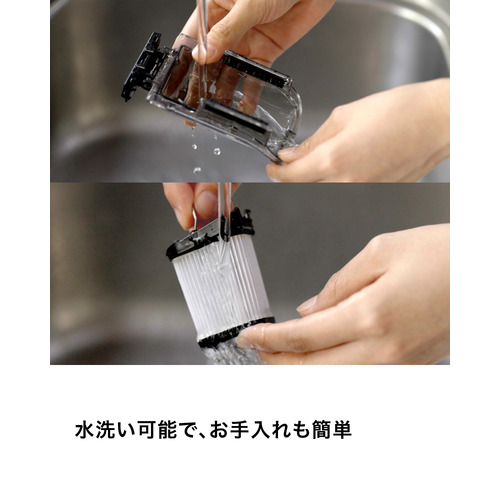 水洗い可能で、お手入れも簡単