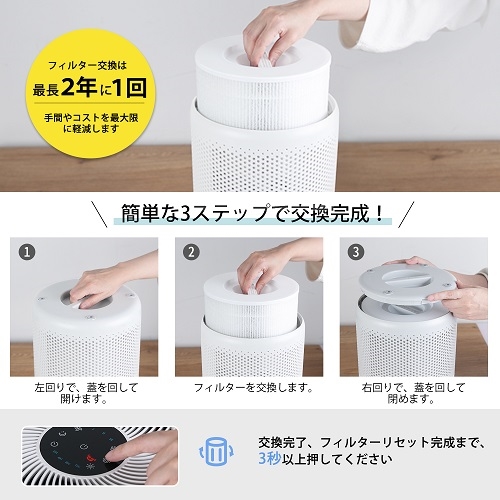 フィルター交換は
最長2年に1回

手間やコストを最大限に軽減します

簡単な3ステップで交換完成！

1
左回りで、蓋を回して開けます。

2
フィルターを交換します。

3
右回りで、蓋を回して閉めます。

交換完了、フィルターリセット完成まで、3秒以上押してください