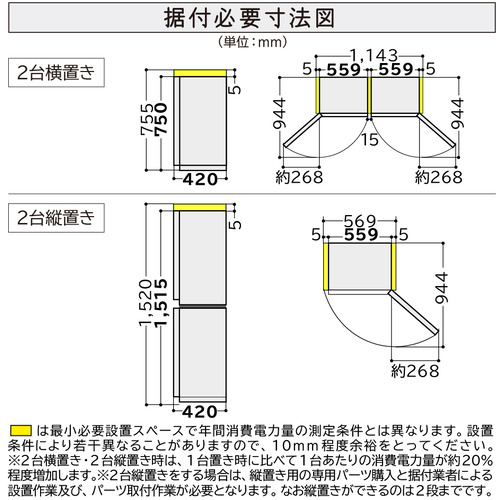 据付必要寸法図

(単位:mm)

2台横置き

755
750
5
420

1,143
5 559 559 5
944
944
15
約268
約268

2台縦置き

1,520
1,515
5
420

569
5 559 5
944
約268

は最小必要設置スペースで年間消費電力量の測定条件とは異なります。設置条件により若干異なることがありますので、10mm程度余裕をとってください。※2台横置き・2台縦置き時は、1台置き時に比べて1台あたりの消費電力量が約20%程度増加します。※2台縦置きをする場合は、縦置き用の専用パーツ購入と据付業者による設置作業及び、パーツ取付作業が必要となります。なお縦置きができるのは2段までです。