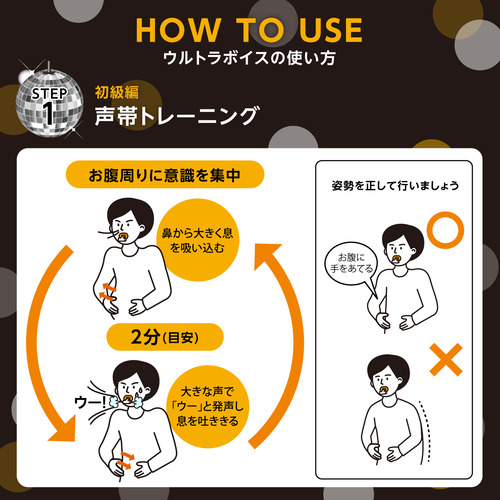 HOW TO USE
ウルトラボイスの使い方

STEP 1
初級編
声帯トレーニング

お腹周りに意識を集中

鼻から大きく息を吸い込む

2分(目安)

ウー!

大きな声で「ウー」と発声し息を吐ききる

姿勢を正して行いましょう

お腹に手をあてる