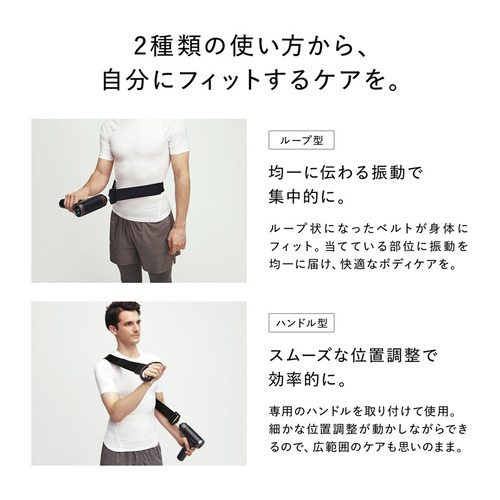 2種類の使い方から、
自分にフィットするケアを。

ループ型

均一に伝わる振動で
集中的に。

ループ状になったベルトが身体にフィット。当てている部位に振動を均一に届け、快適なボディケアを。

ハンドル型

スムーズな位置調整で
効率的に。

専用のハンドルを取り付けて使用。細かな位置調整が動かしながらできるので、広範囲のケアも思いのまま。