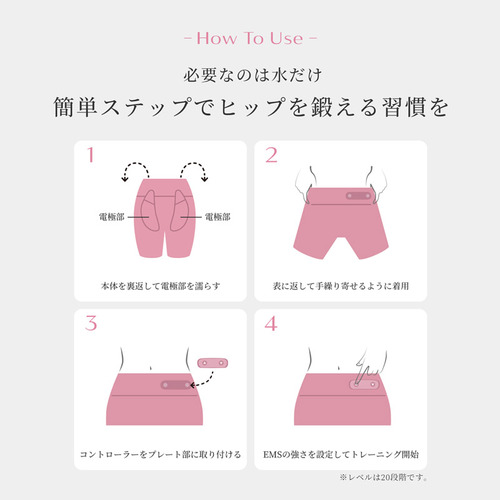 - How To Use -

必要なのは水だけ
簡単ステップでヒップを鍛える習慣を

1
電極部
電極部
本体を裏返して電極部を濡らす

2
表に返して手繰り寄せるように着用

3
コントローラーをプレート部に取り付ける

4
EMSの強さを設定してトレーニング開始
※レベルは20段階です。