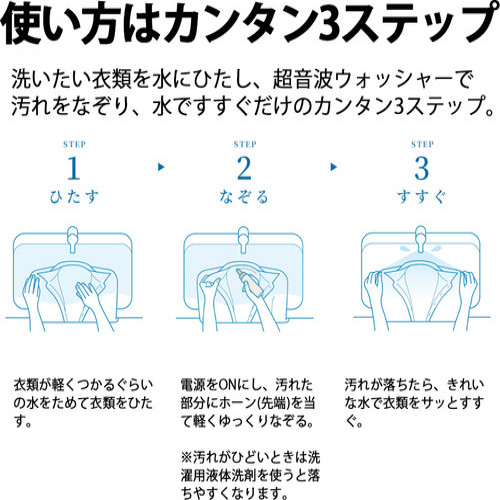 使い方はカンタン3ステップ

洗いたい衣類を水にひたし、超音波ウォッシャーで汚れをなぞり、水ですすぐだけのカンタン3ステップ。

STEP
1
ひたす

STEP
2
なぞる

STEP
3
すすぐ

衣類が軽くつかるぐらいの水をためて衣類をひたす。

電源をONにし、汚れた部分にホーン(先端)を当て軽くゆっくりなぞる。

※汚れがひどいときは洗濯用液体洗剤を使うと落ちやすくなります。

汚れが落ちたら、きれいな水で衣類をサッとすすぐ。