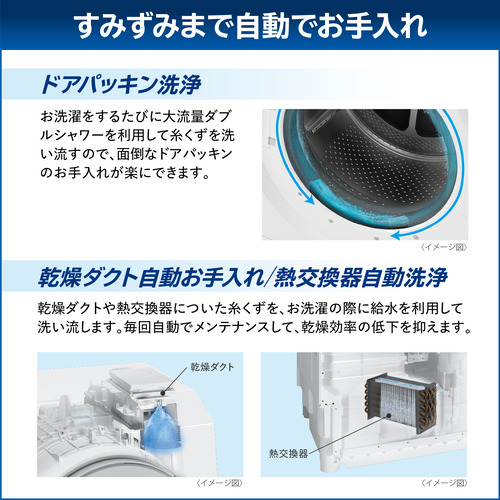 すみずみまで自動でお手入れ

ドアパッキン洗浄

お洗濯をするたびに大流量ダブルシャワーを利用して糸くずを洗い流すので、面倒なドアパッキンのお手入れが楽にできます。

〈イメージ図〉

乾燥ダクト自動お手入れ/熱交換器自動洗浄

乾燥ダクトや熱交換器についた糸くずを、お洗濯の際に給水を利用して洗い流します。毎回自動でメンテナンスして、乾燥効率の低下を抑えます。

乾燥ダクト

〈イメージ図〉

熱交換器

〈イメージ図〉