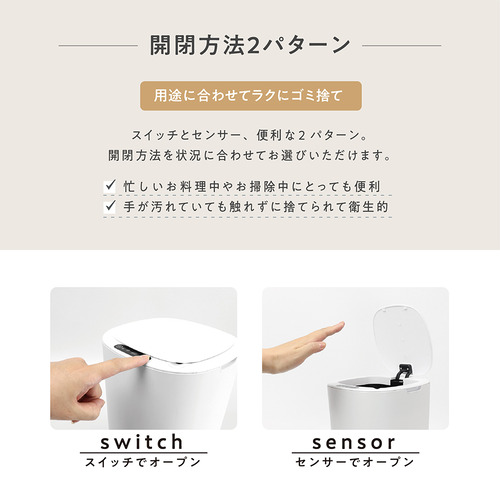 開閉方法2パターン

用途に合わせてラクにゴミ捨て

スイッチとセンサー、便利な2パターン。
開閉方法を状況に合わせてお選びいただけます。

✓ 忙しいお料理中やお掃除中にとっても便利
✓ 手が汚れていても触れずに捨てられて衛生的

switch
スイッチでオープン

sensor
センサーでオープン