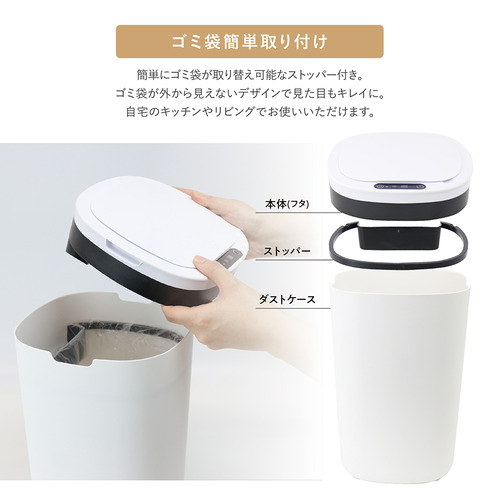 ゴミ袋簡単取り付け

簡単にゴミ袋が取り替え可能なストッパー付き。
ゴミ袋が外から見えないデザインで見た目もキレイに。
自宅のキッチンやリビングでお使いいただけます。

本体(フタ)

ストッパー

ダストケース