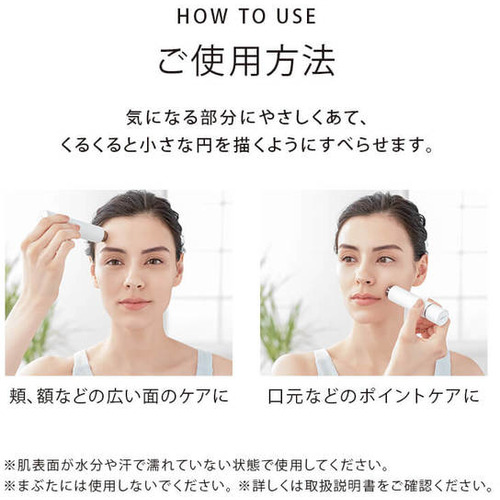 HOW TO USE

ご使用方法

気になる部分にやさしくあて、
くるくると小さな円を描くようにすべらせます。

頬、額などの広い面のケアに

口元などのポイントケアに

※肌表面が水分や汗で濡れていない状態で使用してください。
※まぶたには使用しないでください。※詳しくは取扱説明書をご確認ください。