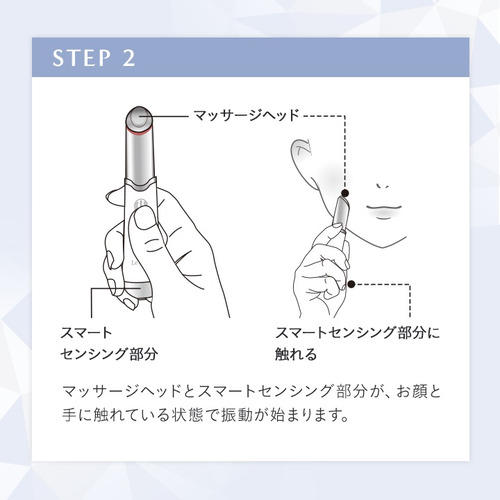 STEP 2

マッサージヘッド

スマート
センシング部分

スマートセンシング部分に
触れる

マッサージヘッドとスマートセンシング部分が、お顔と手に触れている状態で振動が始まります。