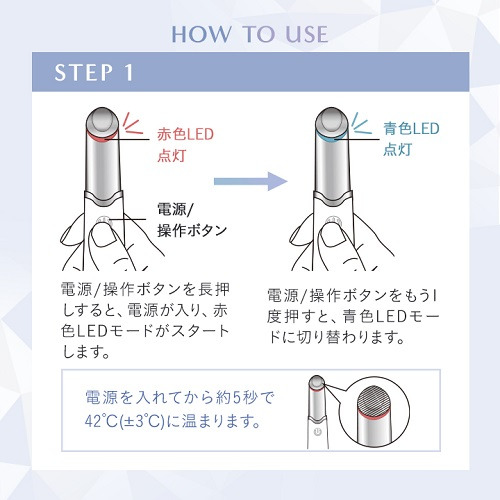 HOW TO USE

STEP 1

赤色LED
点灯

電源/
操作ボタン

青色LED
点灯

電源/操作ボタンを長押しすると、電源が入り、赤色LEDモードがスタートします。

電源/操作ボタンをもう1度押すと、青色LEDモードに切り替わります。

電源を入れてから約5秒で
42°C(±3°C)に温まります。