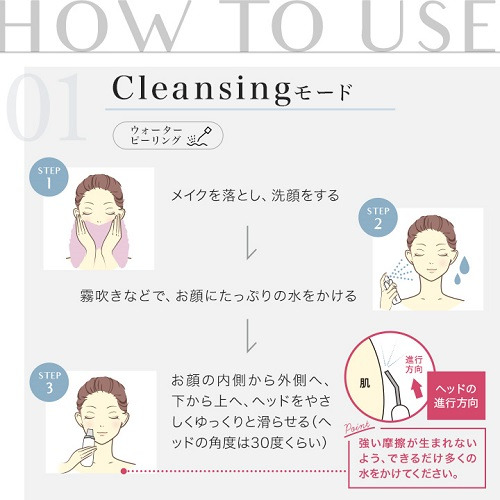 HOW TO USE

01

Cleansingモード

ウォーター
ピーリング

STEP 1

メイクを落とし、洗顔をする

STEP 2

霧吹きなどで、お顔にたっぷりの水をかける

STEP 3

お顔の内側から外側へ、下から上へ、ヘッドをやさしくゆっくりと滑らせる(ヘッドの角度は30度くらい)

肌

進行方向

ヘッドの進行方向

Point

強い摩擦が生まれないよう、できるだけ多くの水をかけてください。