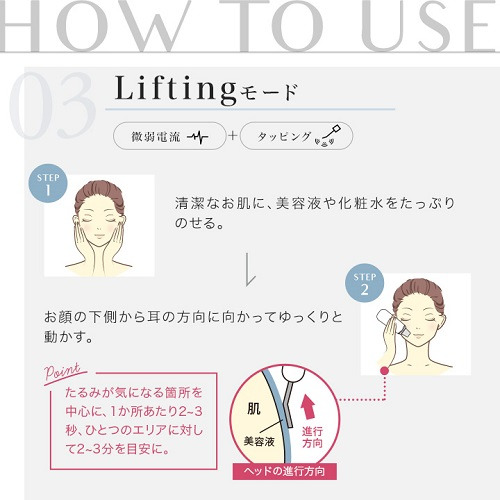 HOW TO USE

03

Liftingモード

微弱電流 + タッピング

STEP 1

清潔なお肌に、美容液や化粧水をたっぷりのせる。

STEP 2

お顔の下側から耳の方向に向かってゆっくりと動かす。

Point

たるみが気になる箇所を中心に、1か所あたり2~3秒、ひとつのエリアに対して2~3分を目安に。

肌

美容液

進行方向

ヘッドの進行方向