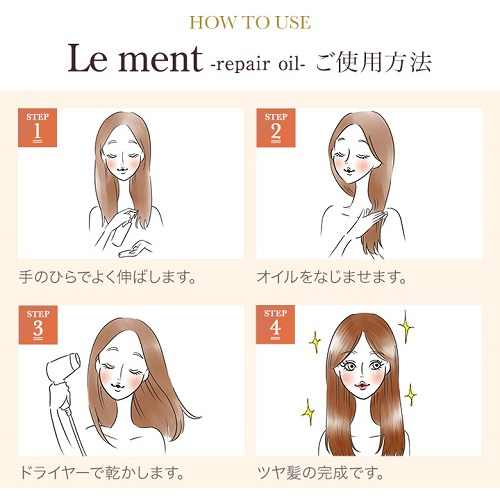 HOW TO USE

Le ment -repair oil- ご使用方法

STEP 1

手のひらでよく伸ばします。

STEP 2

オイルをなじませます。

STEP 3

ドライヤーで乾かします。

STEP 4

ツヤ髪の完成です。