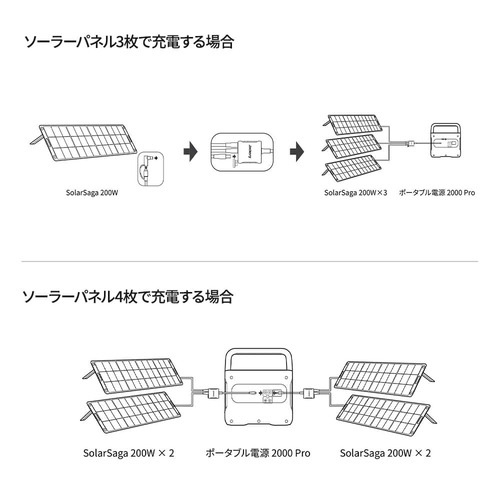 ソーラーパネル3枚で充電する場合

SolarSaga 200W

SolarSaga 200W×3　ポータブル電源 2000 Pro

ソーラーパネル4枚で充電する場合

SolarSaga 200W × 2　ポータブル電源 2000 Pro　SolarSaga 200W × 2