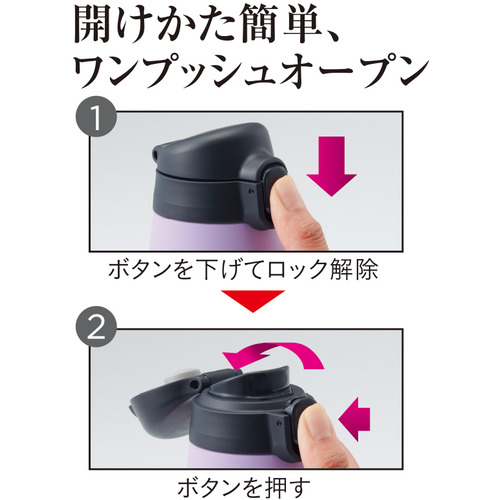 開けかた簡単、
ワンプッシュオープン

1

ボタンを下げてロック解除

2

ボタンを押す