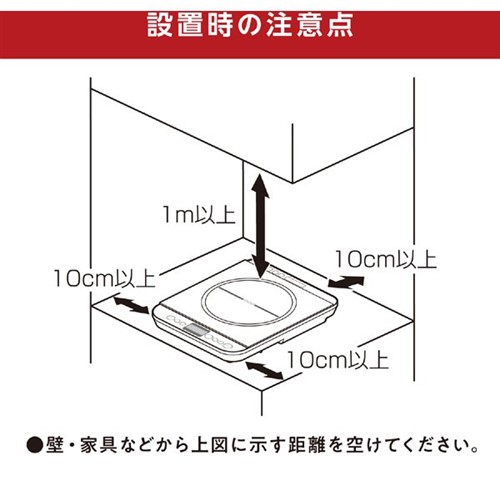 設置時の注意点

1m以上

10cm以上

10cm以上

10cm以上

●壁・家具などから上図に示す距離を空けてください。