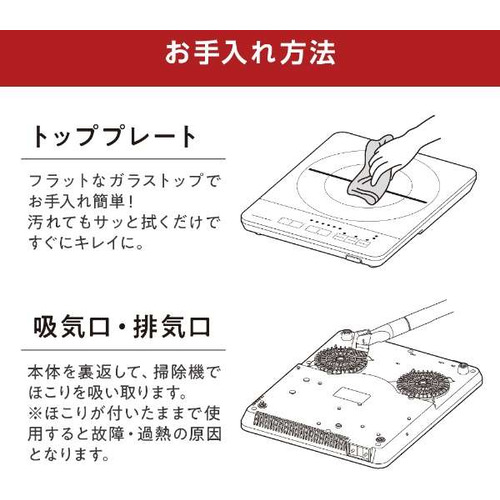 お手入れ方法

トッププレート

フラットなガラストップでお手入れ簡単！
汚れてもサッと拭くだけですぐにキレイに。

吸気口・排気口

本体を裏返して、掃除機でほこりを吸い取ります。
※ほこりが付いたままで使用すると故障・過熱の原因となります。