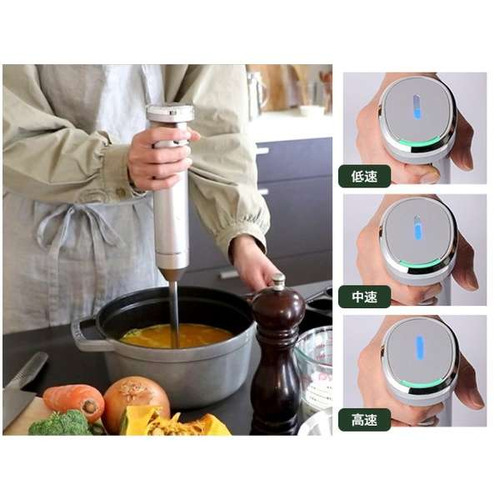 低速

中速

高速