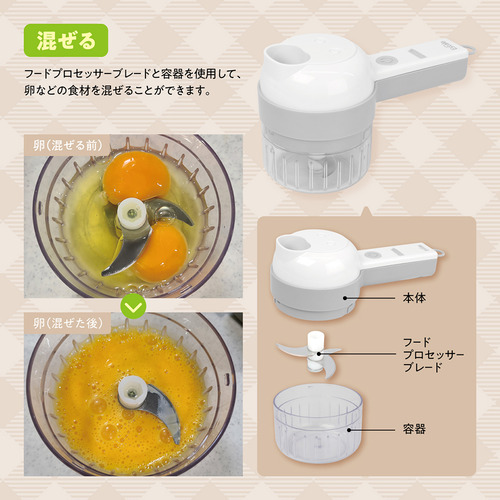 混ぜる

フードプロセッサーブレードと容器を使用して、卵などの食材を混ぜることができます。

卵(混ぜる前)

卵(混ぜた後)

本体

フード
プロセッサー
ブレード

容器