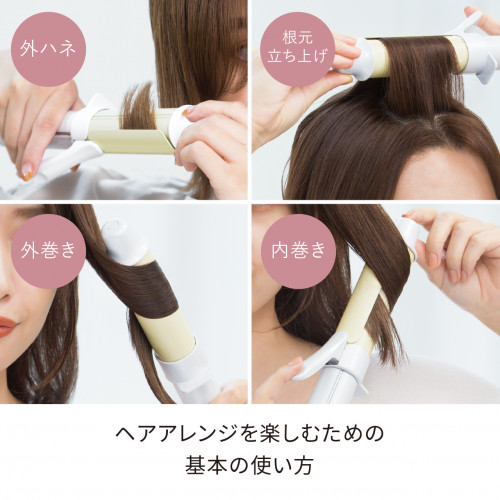 外ハネ

根元
立ち上げ

外巻き

内巻き

ヘアアレンジを楽しむための
基本の使い方