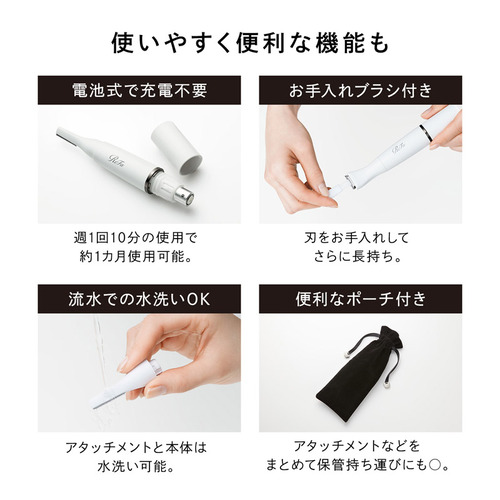 使いやすく便利な機能も

電池式で充電不要

ReFa

週1回10分の使用で
約1カ月使用可能。

お手入れブラシ付き

ReFa

刃をお手入れして
さらに長持ち。

流水での水洗いOK

アタッチメントと本体は
水洗い可能。

便利なポーチ付き

アタッチメントなどを
まとめて保管持ち運びにも○。