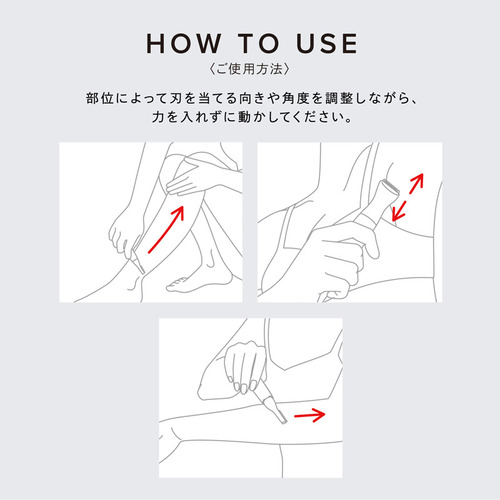 HOW TO USE
〈ご使用方法〉

部位によって刃を当てる向きや角度を調整しながら、力を入れずに動かしてください。