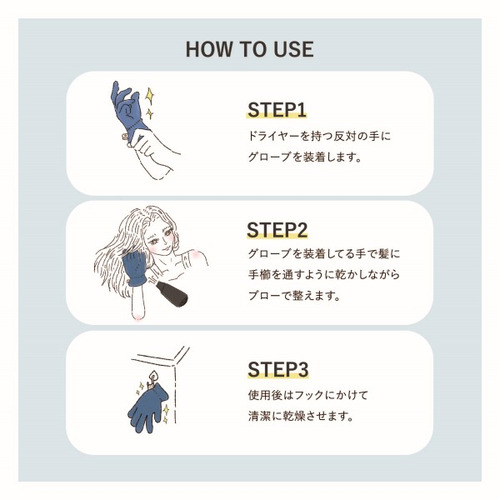 HOW TO USE

STEP1

ドライヤーを持つ反対の手にグローブを装着します。

STEP2

グローブを装着してる手で髪に手櫛を通すように乾かしながらブローで整えます。

STEP3

使用後はフックにかけて清潔に乾燥させます。