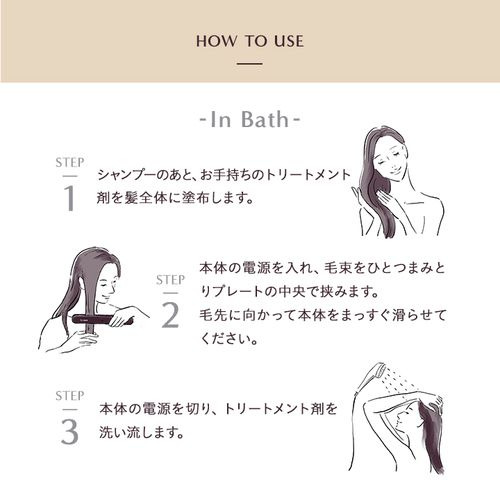 HOW TO USE

-In Bath-

STEP
1
シャンプーのあと、お手持ちのトリートメント剤を髪全体に塗布します。

STEP
2
本体の電源を入れ、毛束をひとつまみとりプレートの中央で挟みます。
毛先に向かって本体をまっすぐ滑らせてください。

STEP
3
本体の電源を切り、トリートメント剤を洗い流します。