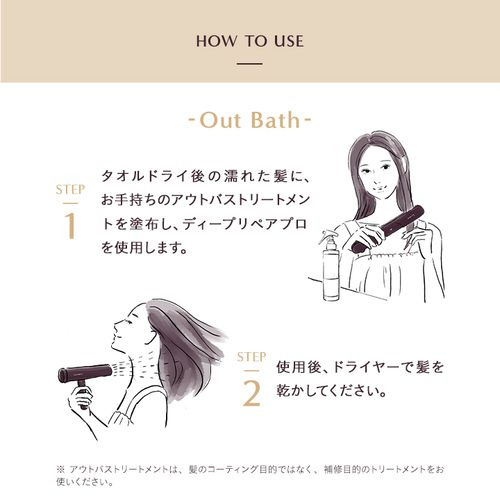 HOW TO USE

-Out Bath-

STEP
1
タオルドライ後の濡れた髪に、お手持ちのアウトバストリートメントを塗布し、ディープリペアプロを使用します。

STEP
2
使用後、ドライヤーで髪を乾かしてください。

※ アウトバストリートメントは、髪のコーティング目的ではなく、補修目的のトリートメントをお使いください。