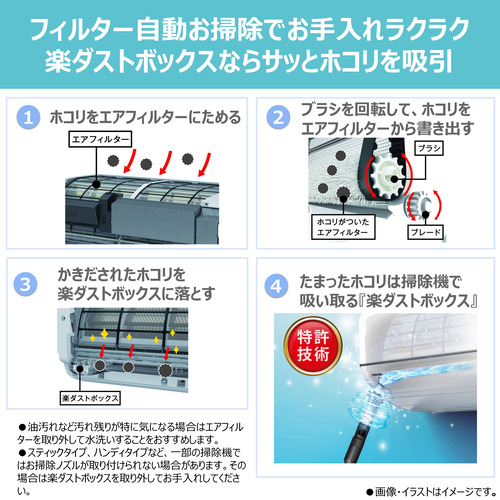 フィルター自動お掃除でお手入れラクラク
楽ダストボックスならサッとホコリを吸引

1 ホコリをエアフィルターにためる

エアフィルター

2 ブラシを回転して、ホコリをエアフィルターから書き出す

ブラシ

ホコリがついたエアフィルター

ブレード

3 かきだされたホコリを楽ダストボックスに落とす

楽ダストボックス

4 たまったホコリは掃除機で吸い取る『楽ダストボックス』

特許技術

●油汚れなど汚れ残りが特に気になる場合はエアフィルターを取り外して水洗いすることをおすすめします。
●スティックタイプ、ハンディタイプなど、一部の掃除機ではお掃除ノズルが取り付けられない場合があります。その場合は楽ダストボックスを取り外してお手入れしてください。

●画像・イラストはイメージです。