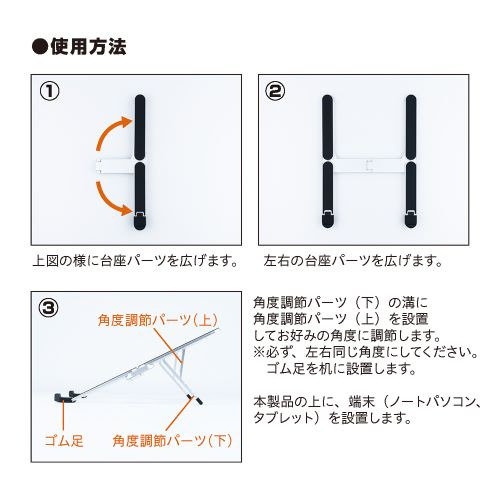 ●使用方法

①

上図の様に台座パーツを広げます。

②

左右の台座パーツを広げます。

③

角度調節パーツ（上）

ゴム足

角度調節パーツ（下）

角度調節パーツ（下）の溝に角度調節パーツ（上）を設置してお好みの角度に調節します。
※必ず、左右同じ角度にしてください。
ゴム足を机に設置します。

本製品の上に、端末（ノートパソコン、タブレット）を設置します。