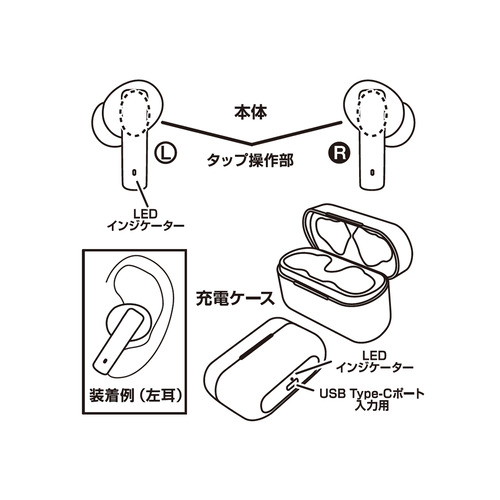 本体

L

タップ操作部

R

LED
インジケーター

充電ケース

装着例（左耳）

LED
インジケーター

USB Type-Cポート
入力用