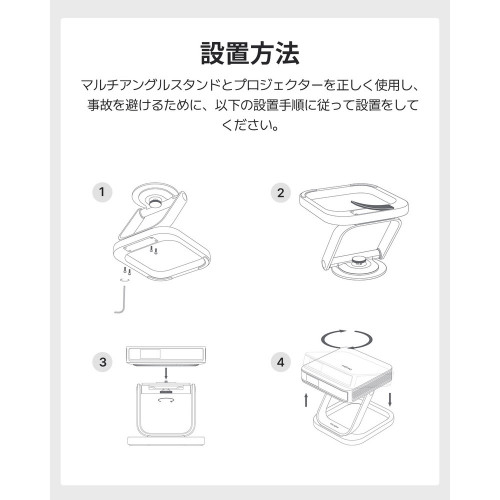 設置方法

マルチアングルスタンドとプロジェクターを正しく使用し、事故を避けるために、以下の設置手順に従って設置をしてください。

1

2

3

4