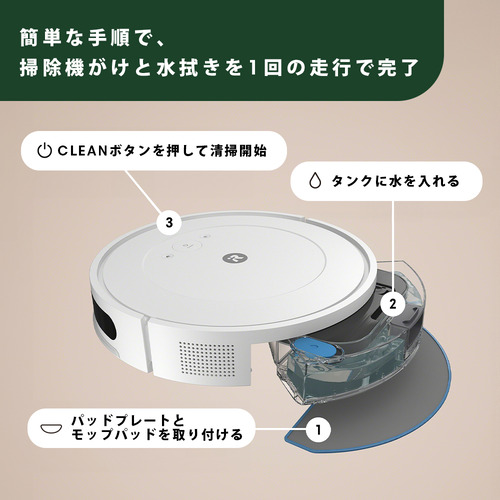 簡単な手順で、
掃除機がけと水拭きを1回の走行で完了

CLEANボタンを押して清掃開始

タンクに水を入れる

3

2

パッドプレートと
モップパッドを取り付ける

1