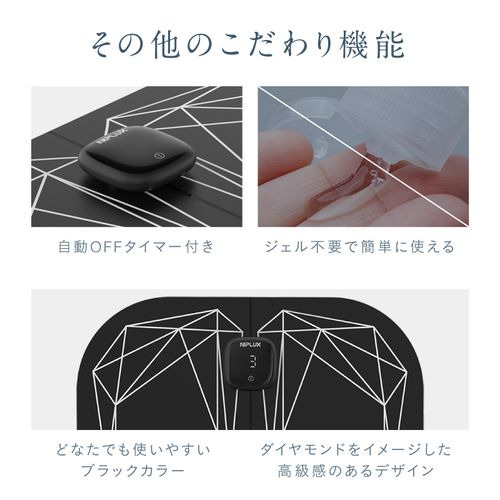 その他のこだわり機能

NIPLUX

自動OFFタイマー付き

ジェル不要で簡単に使える

NIPLUX

どなたでも使いやすい
ブラックカラー

ダイヤモンドをイメージした
高級感のあるデザイン