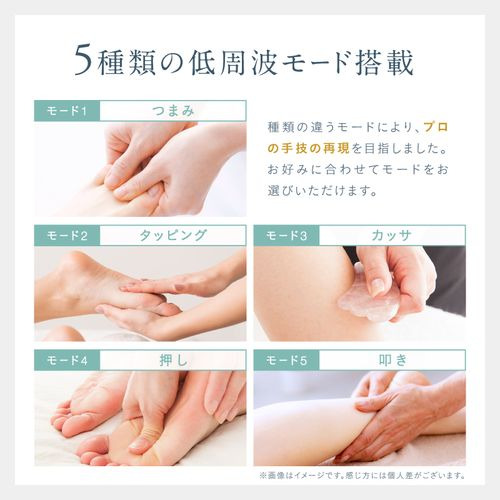 5種類の低周波モード搭載

モード1 つまみ

種類の違うモードにより、プロの手技の再現を目指しました。お好みに合わせてモードをお選びいただけます。

モード2 タッピング

モード3 カッサ

モード4 押し

モード5 叩き

※画像はイメージです。感じ方には個人差がございます。