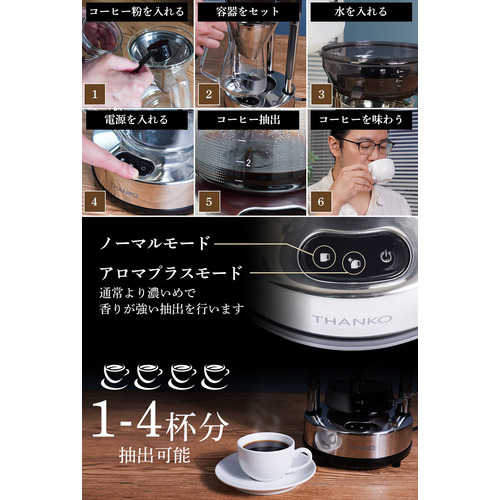 コーヒー粉を入れる
1

容器をセット
2

水を入れる
3

電源を入れる
THANKO
4

コーヒー抽出
2
5

コーヒーを味わう
6

ノーマルモード

アロマプラスモード
通常より濃いめで
香りが強い抽出を行います

THANKO

1-4杯分
抽出可能

THANKO