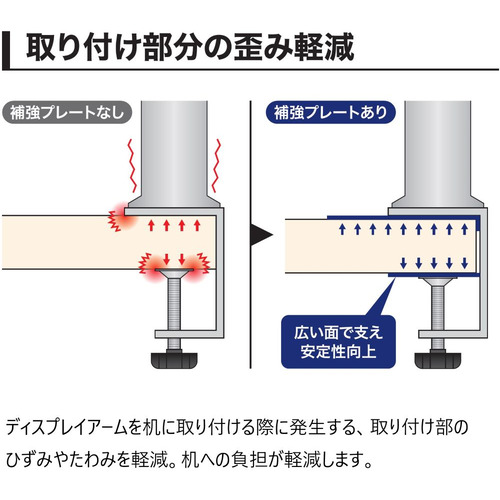 取り付け部分の歪み軽減

補強プレートなし

補強プレートあり

広い面で支え
安定性向上

ディスプレイアームを机に取り付ける際に発生する、取り付け部のひずみやたわみを軽減。机への負担が軽減します。