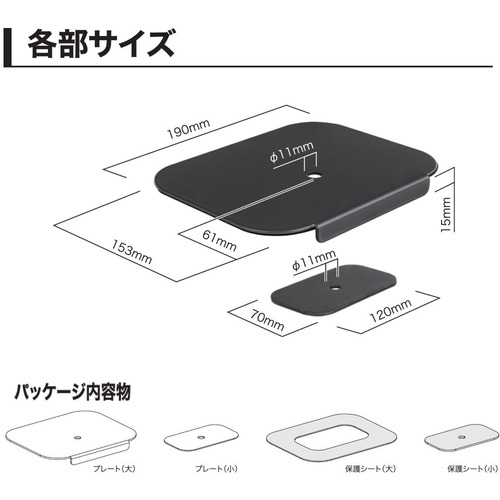 各部サイズ

190mm

ϕ11mm

15mm

153mm

61mm

ϕ11mm

70mm

120mm

パッケージ内容物

プレート(大)

プレート(小)

保護シート(大)

保護シート(小)