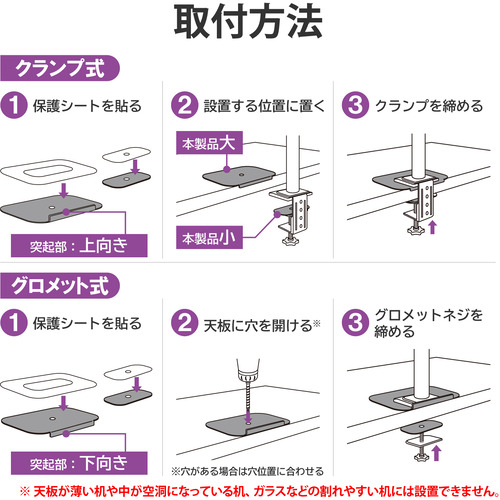 取付方法

クランプ式

1 保護シートを貼る

突起部：上向き

2 設置する位置に置く

本製品大

本製品小

3 クランプを締める

グロメット式

1 保護シートを貼る

突起部：下向き

2 天板に穴を開ける※

※穴がある場合は穴位置に合わせる

3 グロメットネジを締める

※ 天板が薄い机や中が空洞になっている机、ガラスなどの割れやすい机には設置できません。