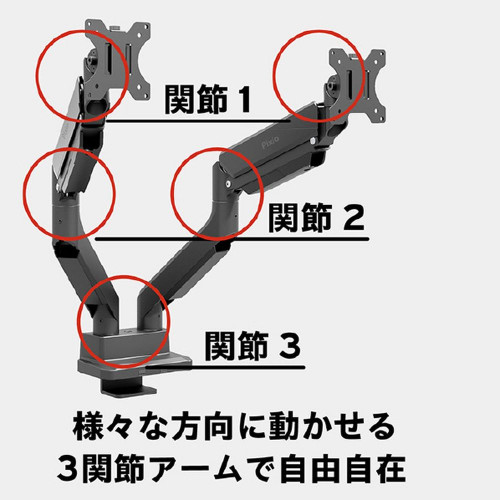 関節 1

Pixio

関節 2

関節 3

様々な方向に動かせる
3関節アームで自由自在