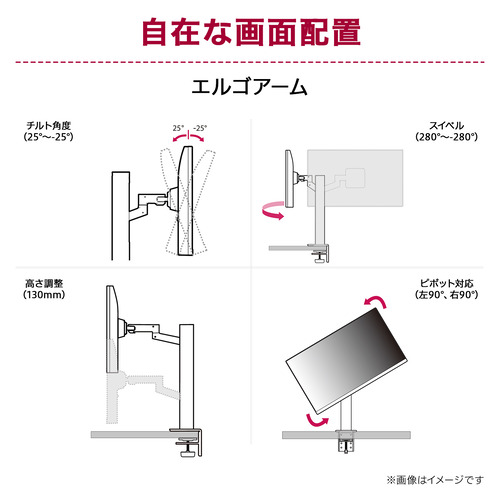 自在な画面配置

エルゴアーム

チルト角度
(25°〜-25°)

25° -25°

スイベル
(280°〜-280°)

高さ調整
(130mm)

ピボット対応
(左90°、右90°)

※画像はイメージです