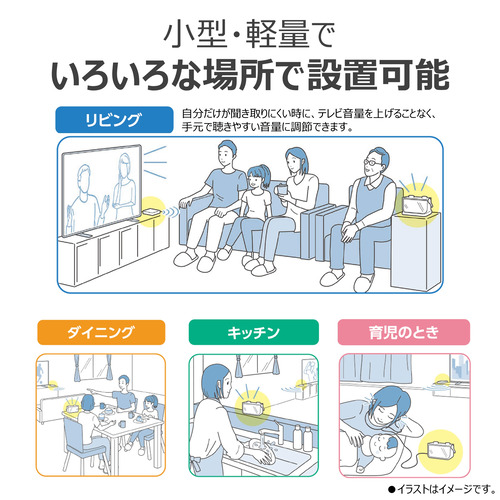 小型・軽量で
いろいろな場所で設置可能

リビング

自分だけが聞き取りにくい時に、テレビ音量を上げることなく、手元で聴きやすい音量に調節できます。

ダイニング

キッチン

育児のとき

●イラストはイメージです。