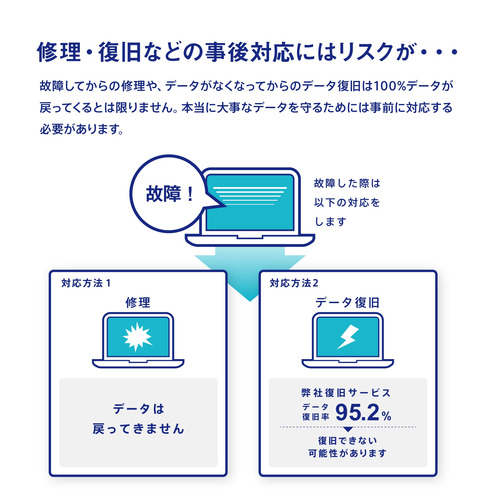 修理・復旧などの事後対応にはリスクが・・・

故障してからの修理や、データがなくなってからのデータ復旧は100%データが戻ってくるとは限りません。本当に大事なデータを守るためには事前に対応する必要があります。

故障！

故障した際は以下の対応をします

対応方法1

修理

データは戻ってきません

対応方法2

データ復旧

弊社復旧サービス

データ復旧率 95.2%

復旧できない可能性があります