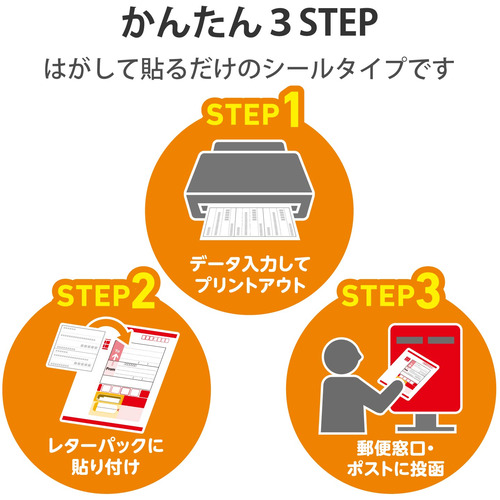 かんたん 3 STEP

はがして貼るだけのシールタイプです

STEP1

データ入力して
プリントアウト

STEP2

レターパックに
貼り付け

STEP3

郵便窓口・
ポストに投函