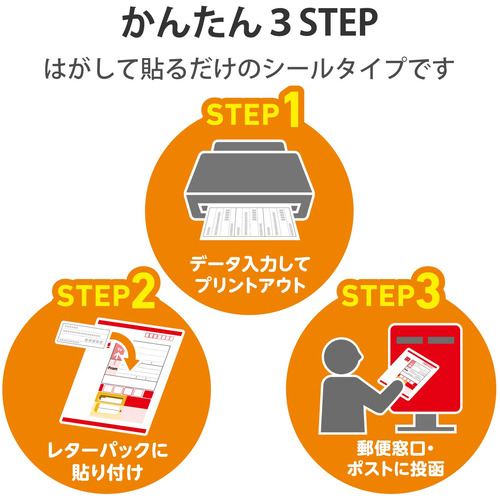 かんたん 3 STEP

はがして貼るだけのシールタイプです

STEP1

データ入力して
プリントアウト

STEP2

From

レターパックに
貼り付け

STEP3

郵便窓口・
ポストに投函