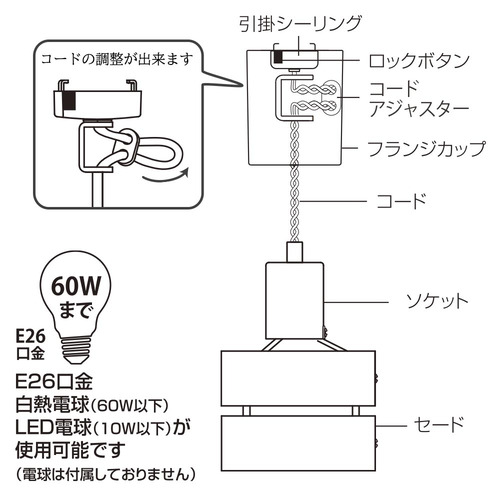 コードの調整が出来ます

引掛シーリング
ロックボタン
コード
アジャスター
フランジカップ
コード
ソケット
セード

60W
まで
E26
口金

E26口金
白熱電球(60W以下)
LED電球(10W以下)が
使用可能です
(電球は付属しておりません)