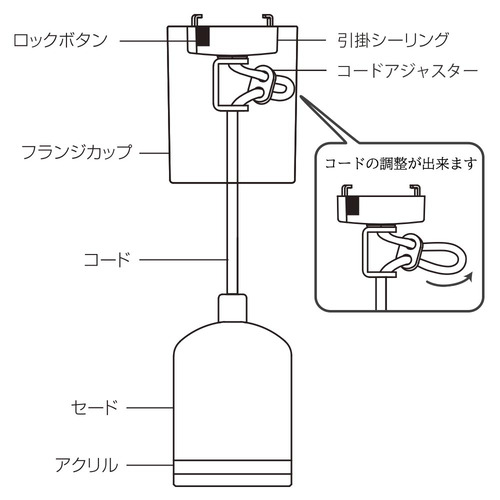 ロックボタン
引掛シーリング
コードアジャスター
フランジカップ
コードの調整が出来ます
コード
セード
アクリル