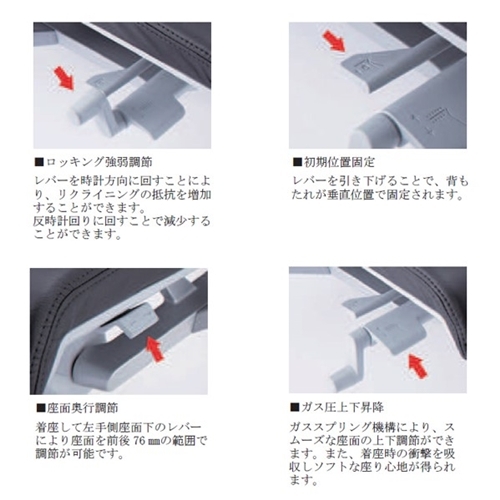 ■ロッキング強弱調節

レバーを時計方向に回すことにより、リクライニングの抵抗を増加することができます。
反時計回りに回すことで減少することができます。

■初期位置固定

レバーを引き下げることで、背もたれが垂直位置で固定されます。

■座面奥行調節

着座して左手側座面下のレバーにより座面を前後 76 ㎜の範囲で調節が可能です。

■ガス圧上下昇降

ガススプリング機構により、スムーズな座面の上下調節ができます。また、着座時の衝撃を吸収しソフトな座り心地が得られます。