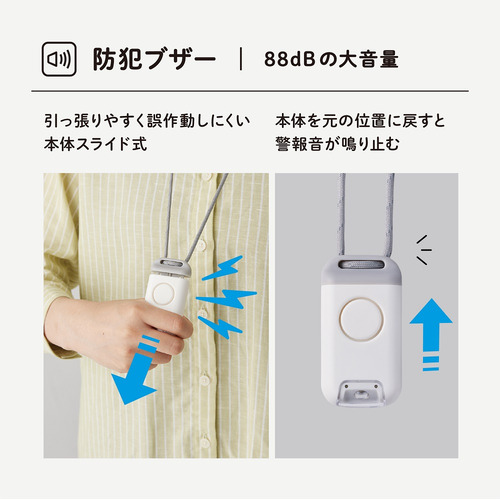 防犯ブザー | 88dBの大音量

引っ張りやすく誤作動しにくい本体スライド式

本体を元の位置に戻すと警報音が鳴り止む